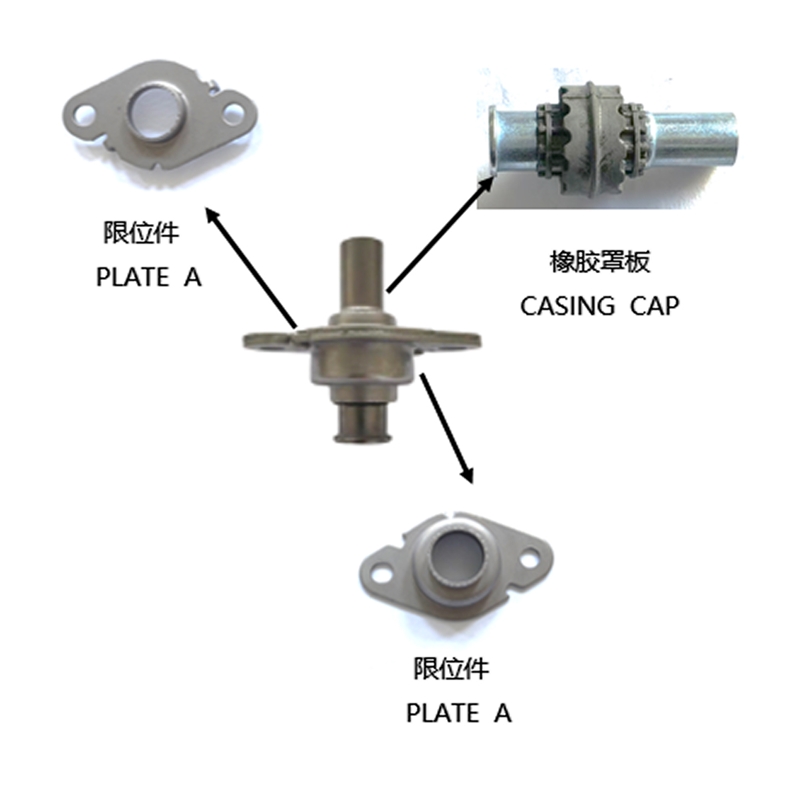 限位件
PLATE A

橡胶罩板
CASING CAP

限位件
PLATE A