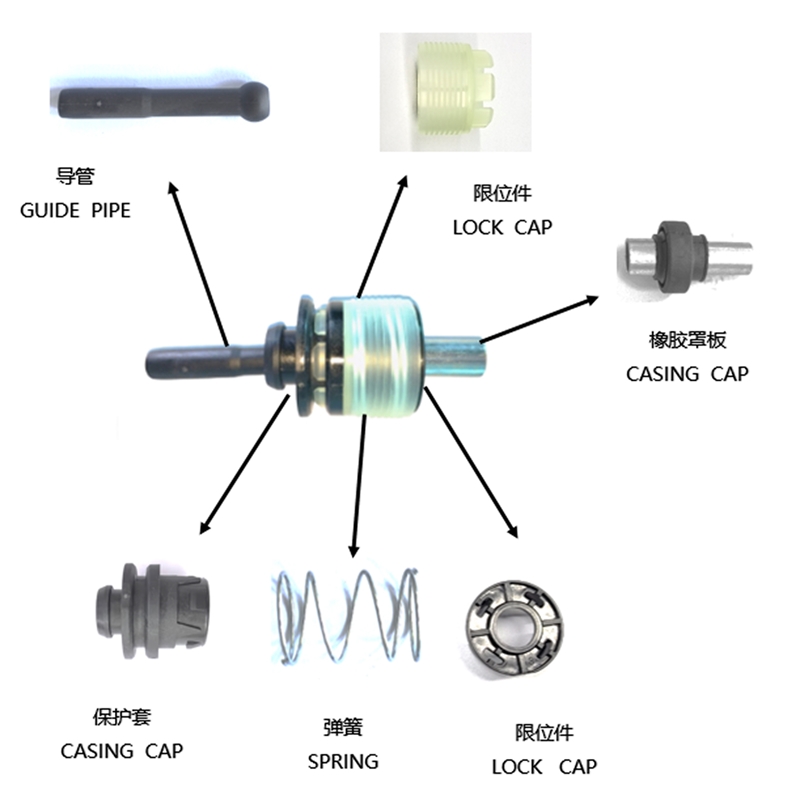 导管
GUIDE PIPE

限位件
LOCK CAP

橡胶罩板
CASING CAP

保护套
CASING CAP

弹簧
SPRING

限位件
LOCK CAP